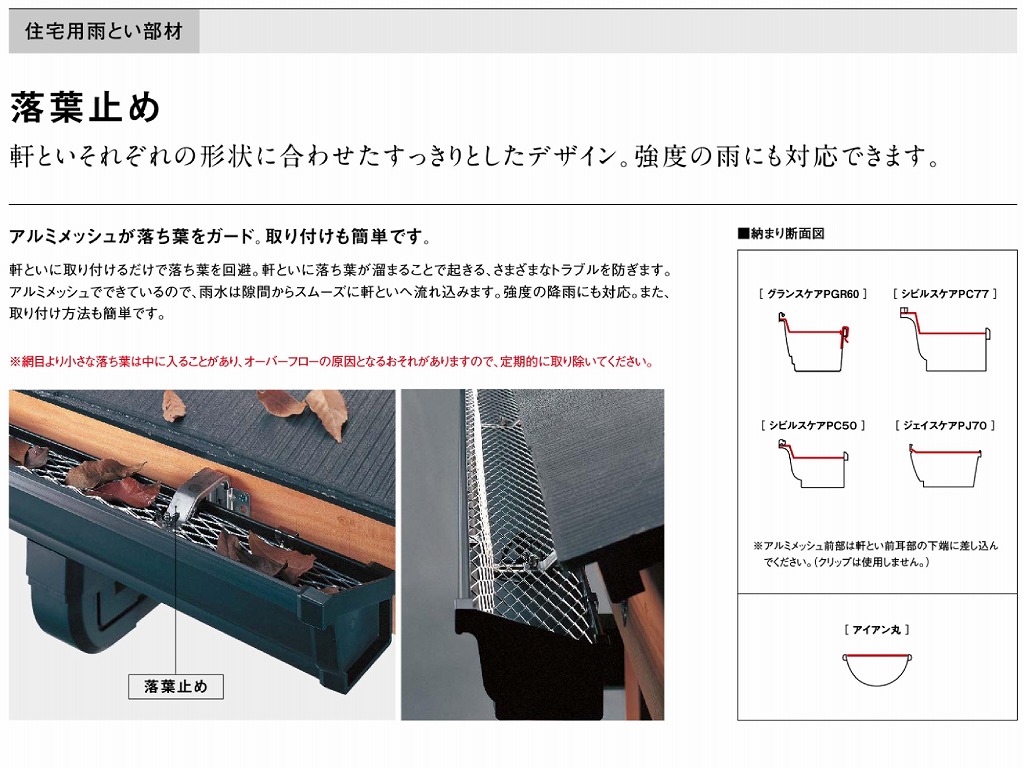 住宅用雨とい部材

落葉止め

軒といそれぞれの形状に合わせたすっきりとしたデザイン。強度の雨にも対応できます。

アルミメッシュが落ち葉をガード。取り付けも簡単です。

軒といに取り付けるだけで落ち葉を回避。軒といに落ち葉が溜まることで起きる、さまざまなトラブルを防ぎます。アルミメッシュでできているので、雨水は隙間からスムーズに軒といへ流れ込みます。強度の降雨にも対応。また、取り付け方法も簡単です。

※網目より小さな落ち葉は中に入ることがあり、オーバーフローの原因となるおそれがありますので、定期的に取り除いてください。

落葉止め

■納まり断面図

［ グランスケアPGR60 ］

［ シビルスケアPC77 ］

［ シビルスケアPC50 ］

［ ジェイスケアPJ70 ］

※アルミメッシュ前部は軒とい前耳部の下端に差し込んでください。（クリップは使用しません。）

［ アイアン丸 ］